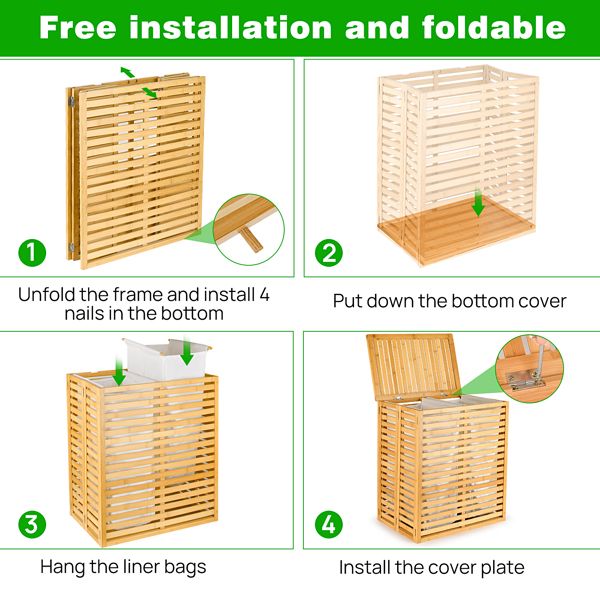 Free installation and foldable

1

Unfold the frame and install 4 nails in the bottom

2

Put down the bottom cover

3

Hang the liner bags

4

Install the cover plate